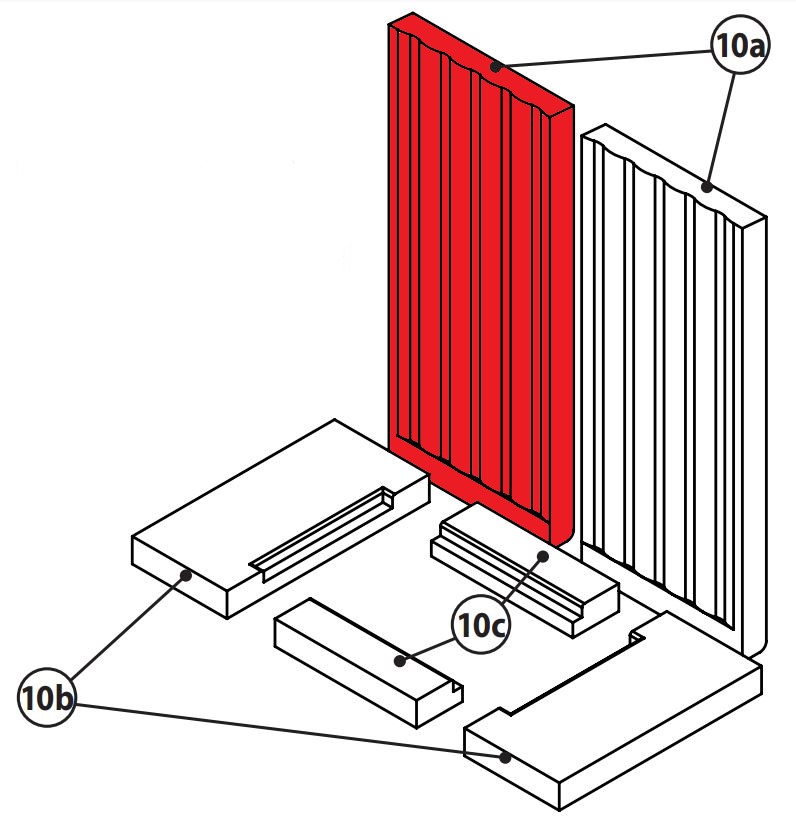 10a

10c

10b